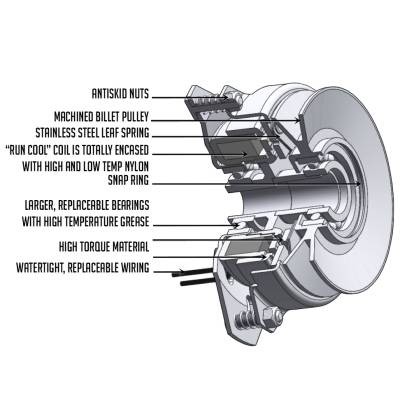 ANTISKID NUTS
MACHINED BILLET PULLEY
STAINLESS STEEL LEAF SPRING
"RUN COOL" COIL IS TOTALLY ENCASED WITH HIGH AND LOW TEMP NYLON
SNAP RING
LARGER, REPLACEABLE BEARINGS WITH HIGH TEMPERATURE GREASE
HIGH TORQUE MATERIAL
WATERTIGHT, REPLACEABLE WIRING