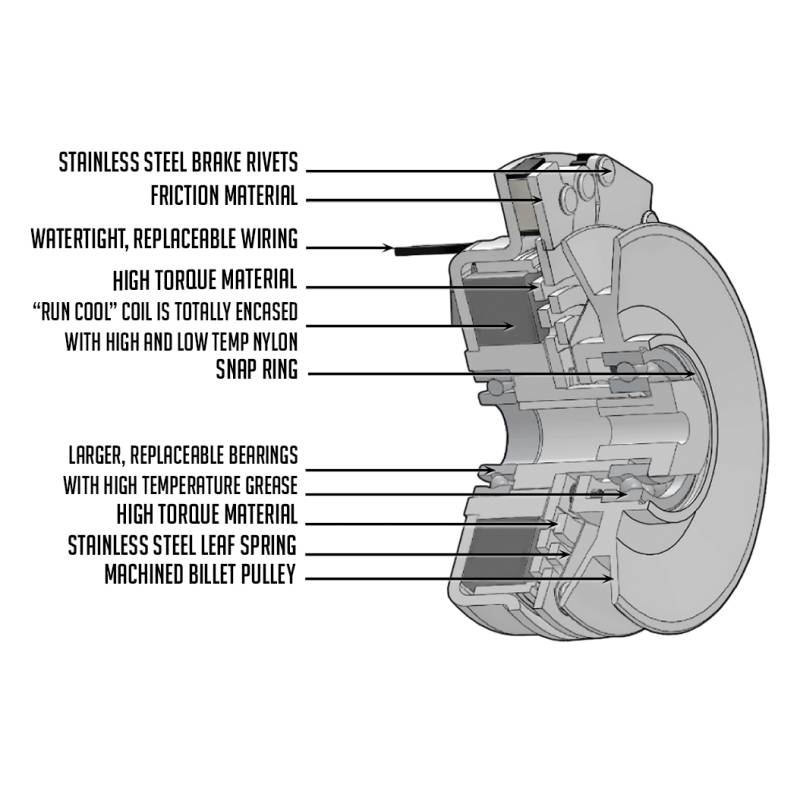 STAINLESS STEEL BRAKE RIVETS
FRICTION MATERIAL
WATERTIGHT, REPLACEABLE WIRING
HIGH TORQUE MATERIAL
"RUN COOL" COIL IS TOTALLY ENCASED WITH HIGH AND LOW TEMP NYLON
SNAP RING
LARGER, REPLACEABLE BEARINGS WITH HIGH TEMPERATURE GREASE
HIGH TORQUE MATERIAL
STAINLESS STEEL LEAF SPRING
MACHINED BILLET PULLEY