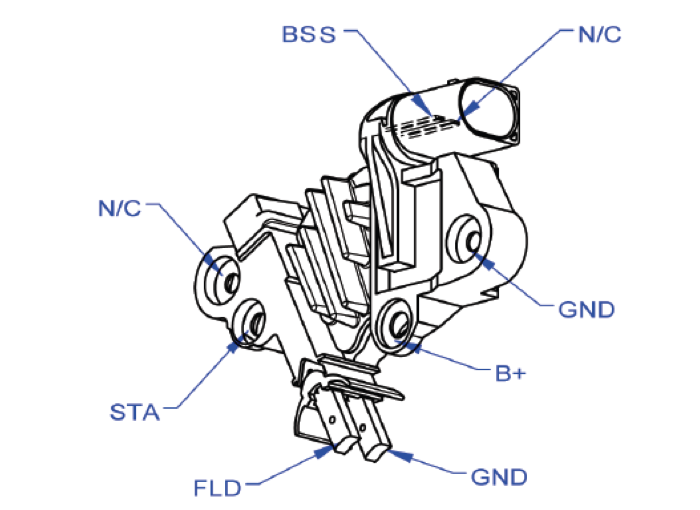 BSS
N/C
N/C
GND
B+
STA
FLD
GND