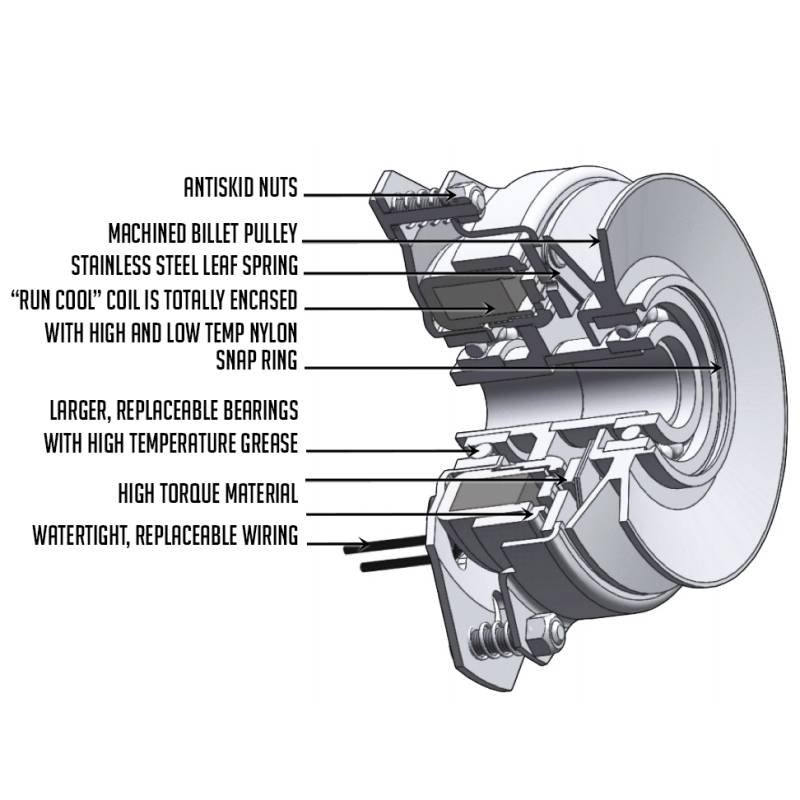 ANTISKID NUTS

MACHINED BILLET PULLEY

STAINLESS STEEL LEAF SPRING

"RUN COOL" COIL IS TOTALLY ENCASED WITH HIGH AND LOW TEMP NYLON

SNAP RING

LARGER, REPLACEABLE BEARINGS WITH HIGH TEMPERATURE GREASE

HIGH TORQUE MATERIAL

WATERTIGHT, REPLACEABLE WIRING